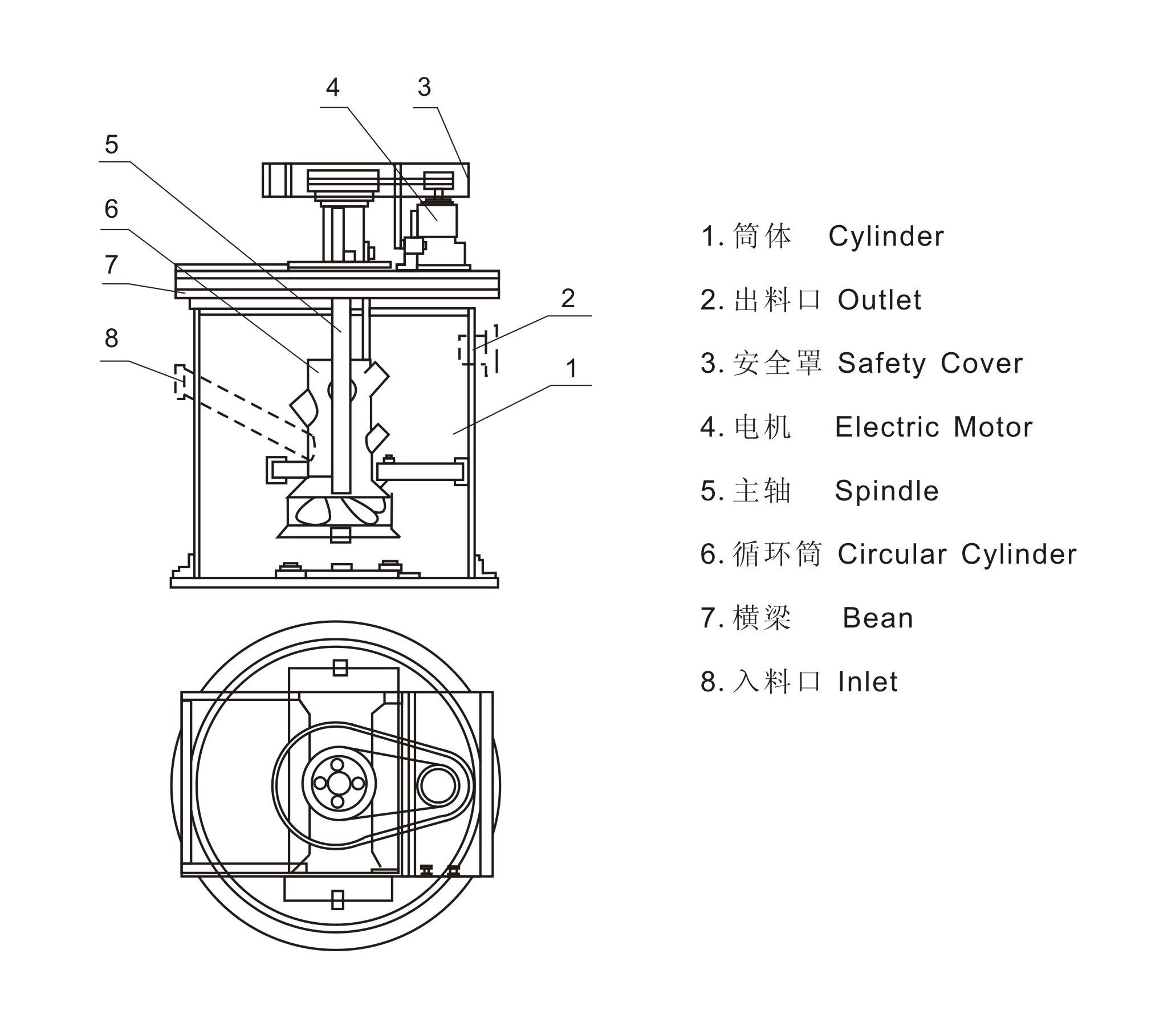 4 3 5 6 7 2 8 1

1. 筒体 Cylinder

2. 出料口 Outlet

3. 安全罩 Safety Cover

4. 电机 Electric Motor

5. 主轴 Spindle

6. 循环筒 Circular Cylinder

7. 横梁 Bean

8. 入料口 Inlet